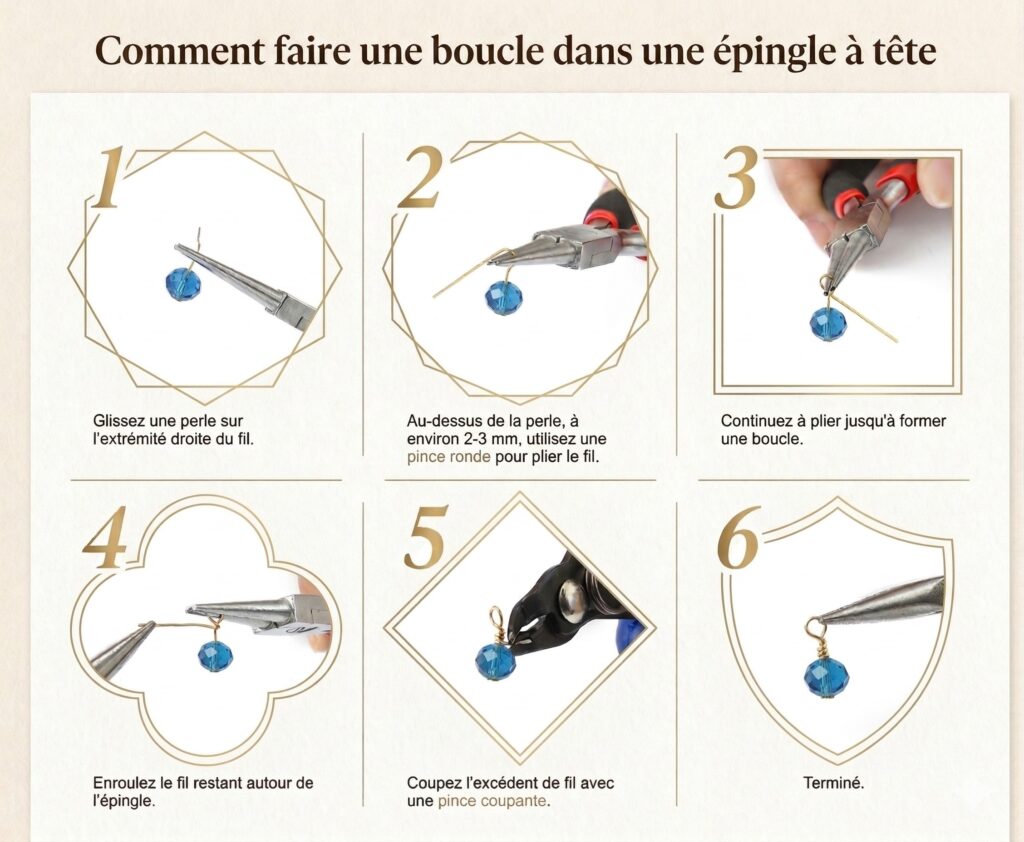 Comment faire une boucle dans une épingle à tête

1

Glissez une perle sur l'extrémité droite du fil.

2

Au-dessus de la perle, à environ 2-3 mm, utilisez une pince ronde pour plier le fil.

3

Continuez à plier jusqu'à former une boucle.

4

Enroulez le fil restant autour de l'épingle.

5

Coupez l'excédent de fil avec une pince coupante.

6

Terminé.